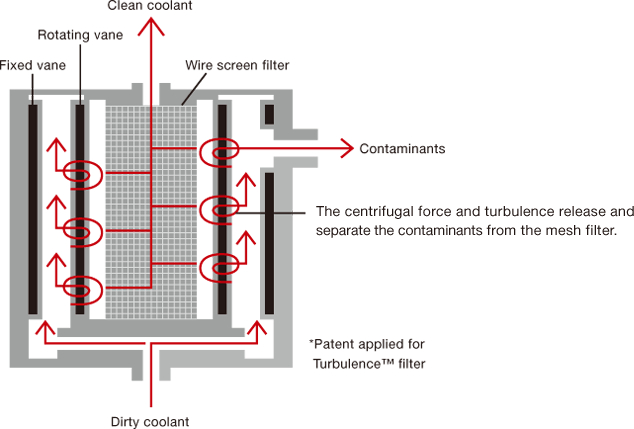 Clean coolant

Rotating vane

Fixed vane

Wire screen filter

Contaminants

The centrifugal force and turbulence release and separate the contaminants from the mesh filter.

*Patent applied for Turbulence™ filter

Dirty coolant